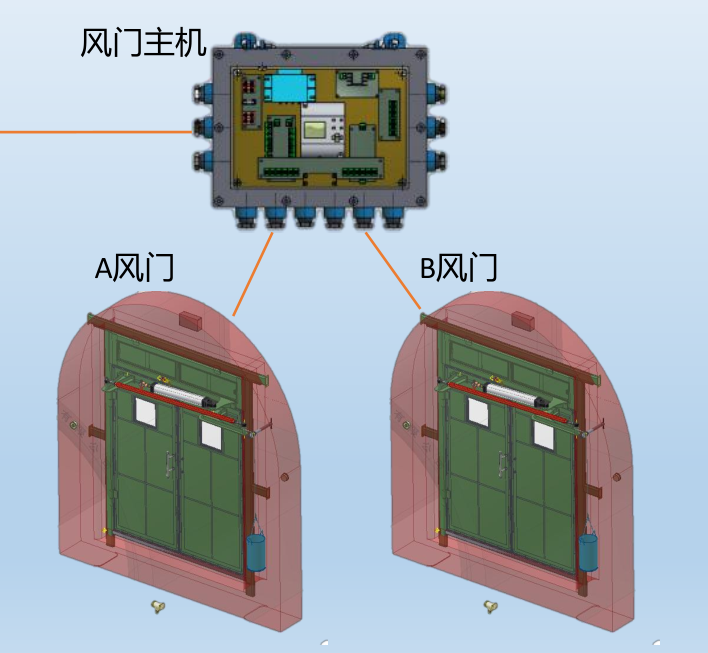 风门主机

A风门

B风门