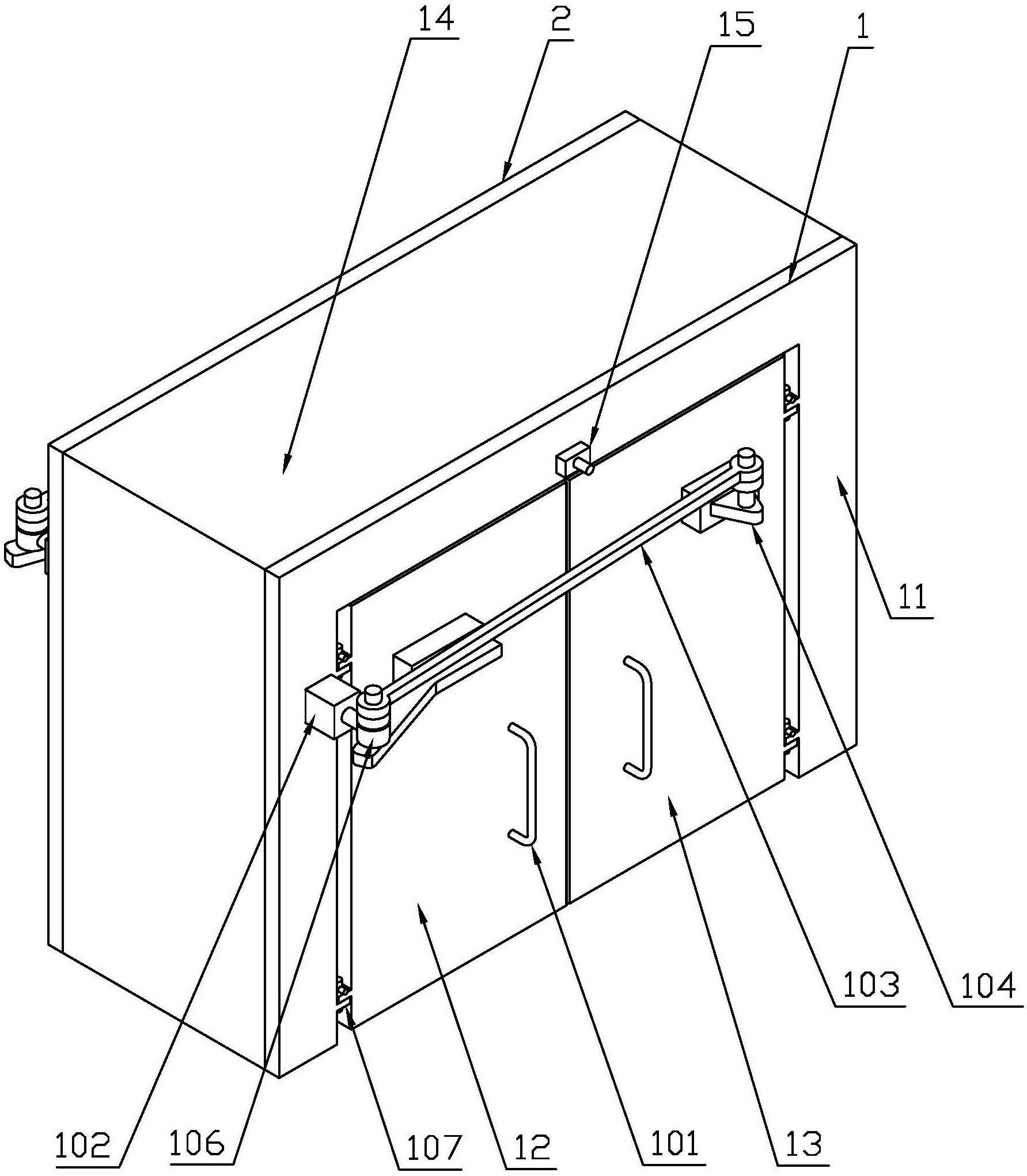 14
2
15
1
11
103
104
102
106
107
12
101
13