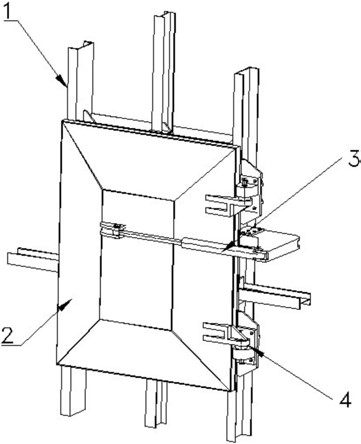 1
3
2
4