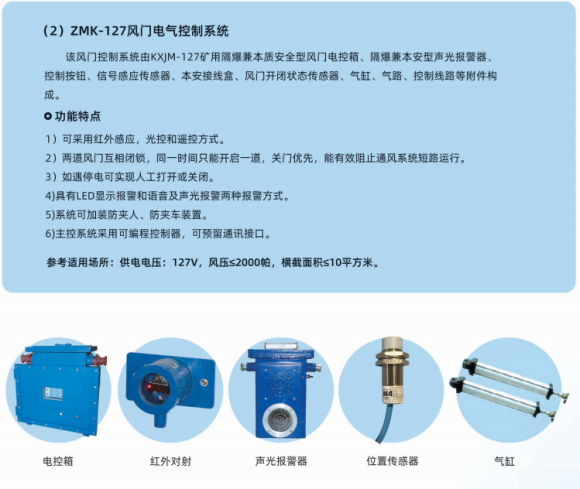 （2）ZMK-127风门电气控制系统

该风门控制系统由KXJM-127矿用隔爆兼本质安全型风门电控箱、隔爆兼本安型声光报警器、控制按钮、信号感应传感器、本安接线盒、风门开闭状态传感器、气缸、气路、控制线路等附件构成。

功能特点

1）可采用红外感应，光控和遥控方式。
2）两道风门互相闭锁，同一时间只能开启一道，关门优先，能有效阻止通风系统短路运行。
3）如遇停电可实现人工打开或关闭。
4)具有LED显示报警和语音及声光报警两种报警方式。
5)系统可加装防夹人、防夹车装置。
6)主控系统采用可编程控制器，可预留通讯接口。

参考适用场所：供电电压：127V，风压≤2000帕，横截面积≤10平方米。

电控箱
红外对射
声光报警器
位置传感器
气缸